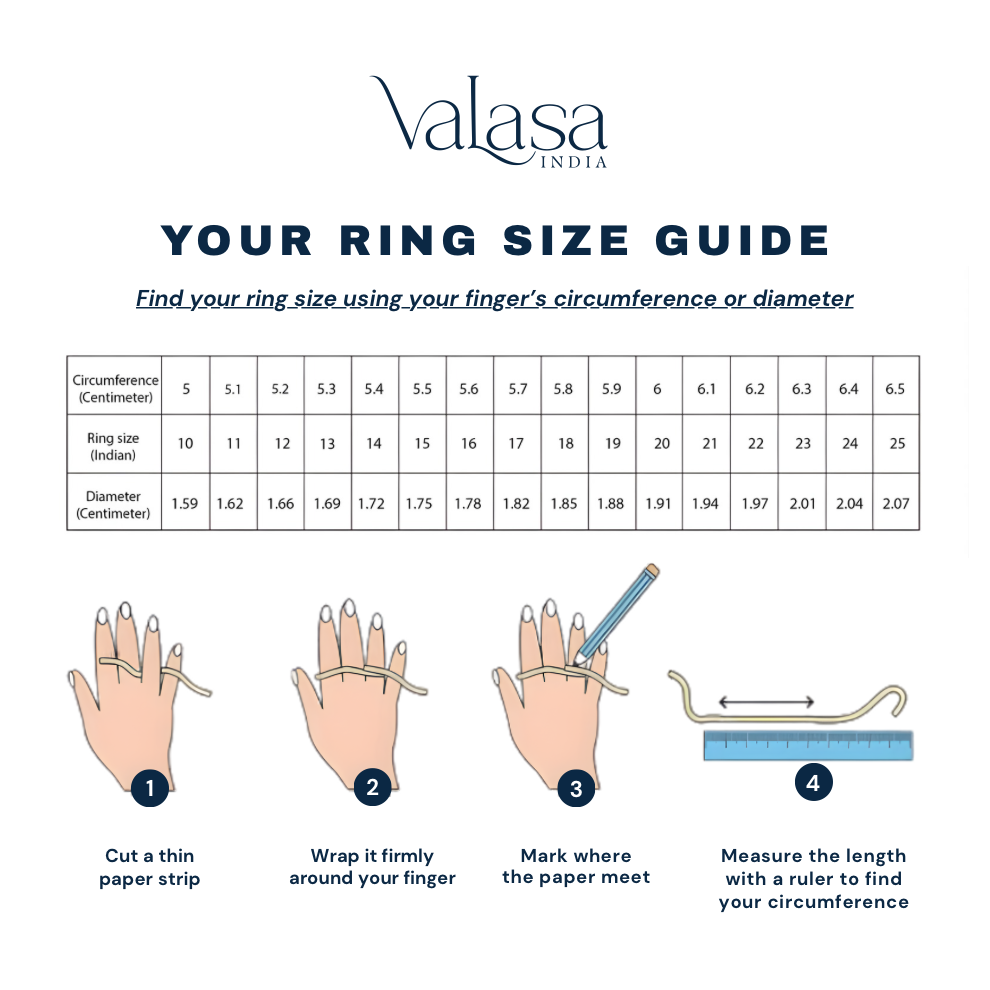 Valasa
INDIA

YOUR RING SIZE GUIDE

Find your ring size using your finger's circumference or diameter

| Circumference (Centimeter) | 5 | 5.1 | 5.2 | 5.3 | 5.4 | 5.5 | 5.6 | 5.7 | 5.8 | 5.9 | 6 | 6.1 | 6.2 | 6.3 | 6.4 | 6.5 |
|---|---|---|---|---|---|---|---|---|---|---|---|---|---|---|---|---|
| Ring size (Indian) | 10 | 11 | 12 | 13 | 14 | 15 | 16 | 17 | 18 | 19 | 20 | 21 | 22 | 23 | 24 | 25 |
| Diameter (Centimeter) | 1.59 | 1.62 | 1.66 | 1.69 | 1.72 | 1.75 | 1.78 | 1.82 | 1.85 | 1.88 | 1.91 | 1.94 | 1.97 | 2.01 | 2.04 | 2.07 |

1
Cut a thin paper strip

2
Wrap it firmly around your finger

3
Mark where the paper meet

4
Measure the length with a ruler to find your circumference